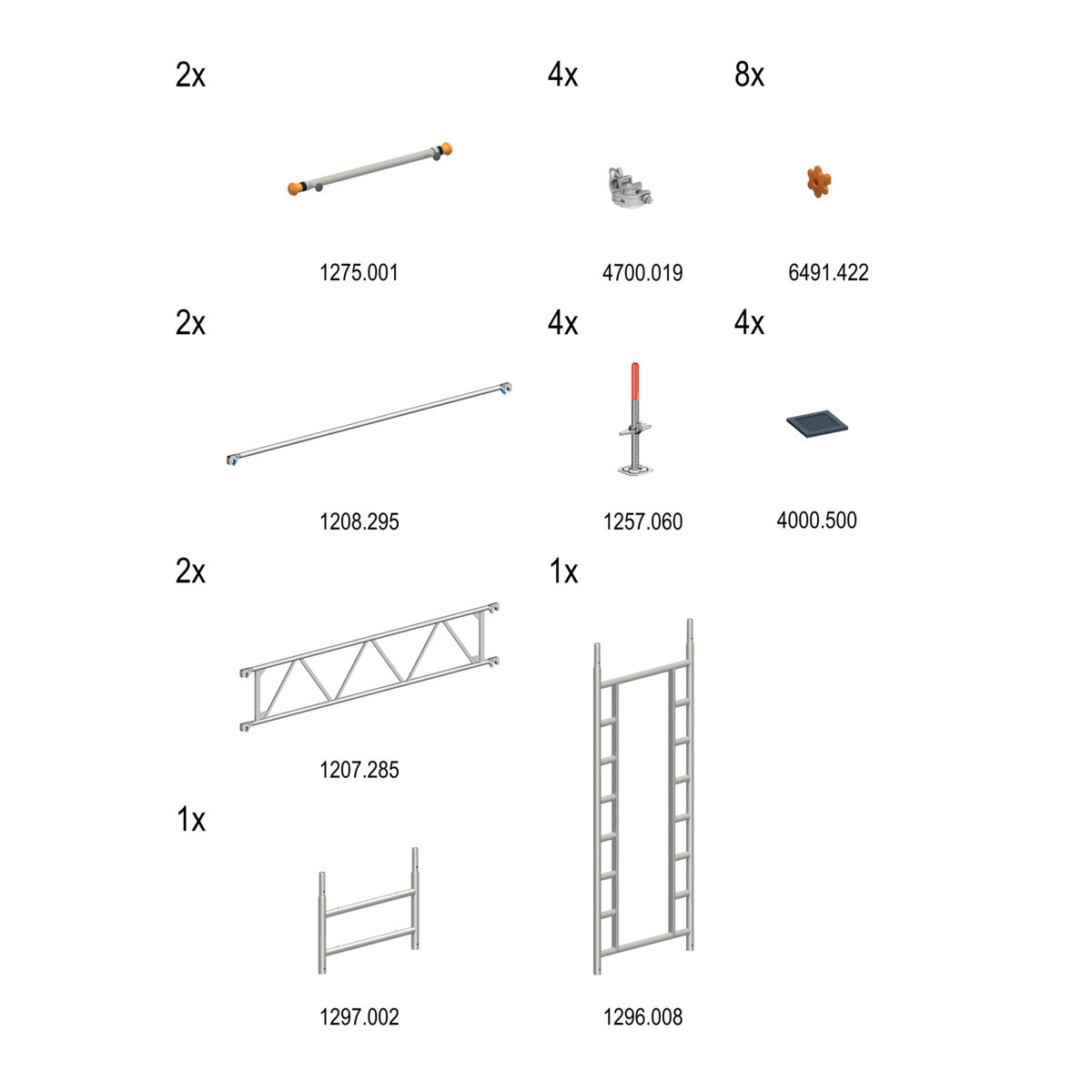 2x

1275.001

4x

4700.019

8x

6491.422

2x

1208.295

4x

1257.060

4x

4000.500

2x

1207.285

1x

1296.008

1x

1297.002