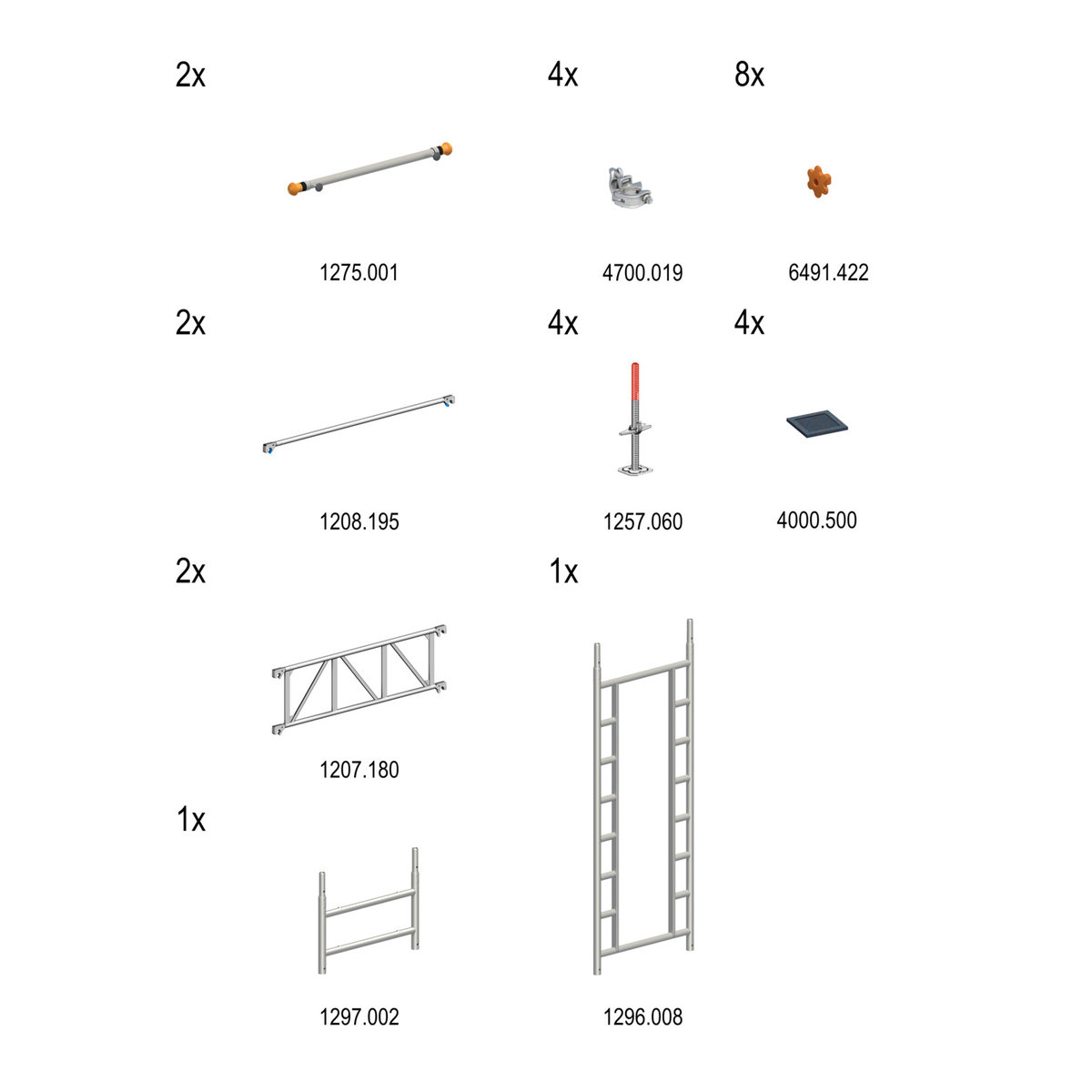 2x

1275.001

4x

4700.019

8x

6491.422

2x

1208.195

4x

1257.060

4x

4000.500

2x

1207.180

1x

1296.008

1x

1297.002