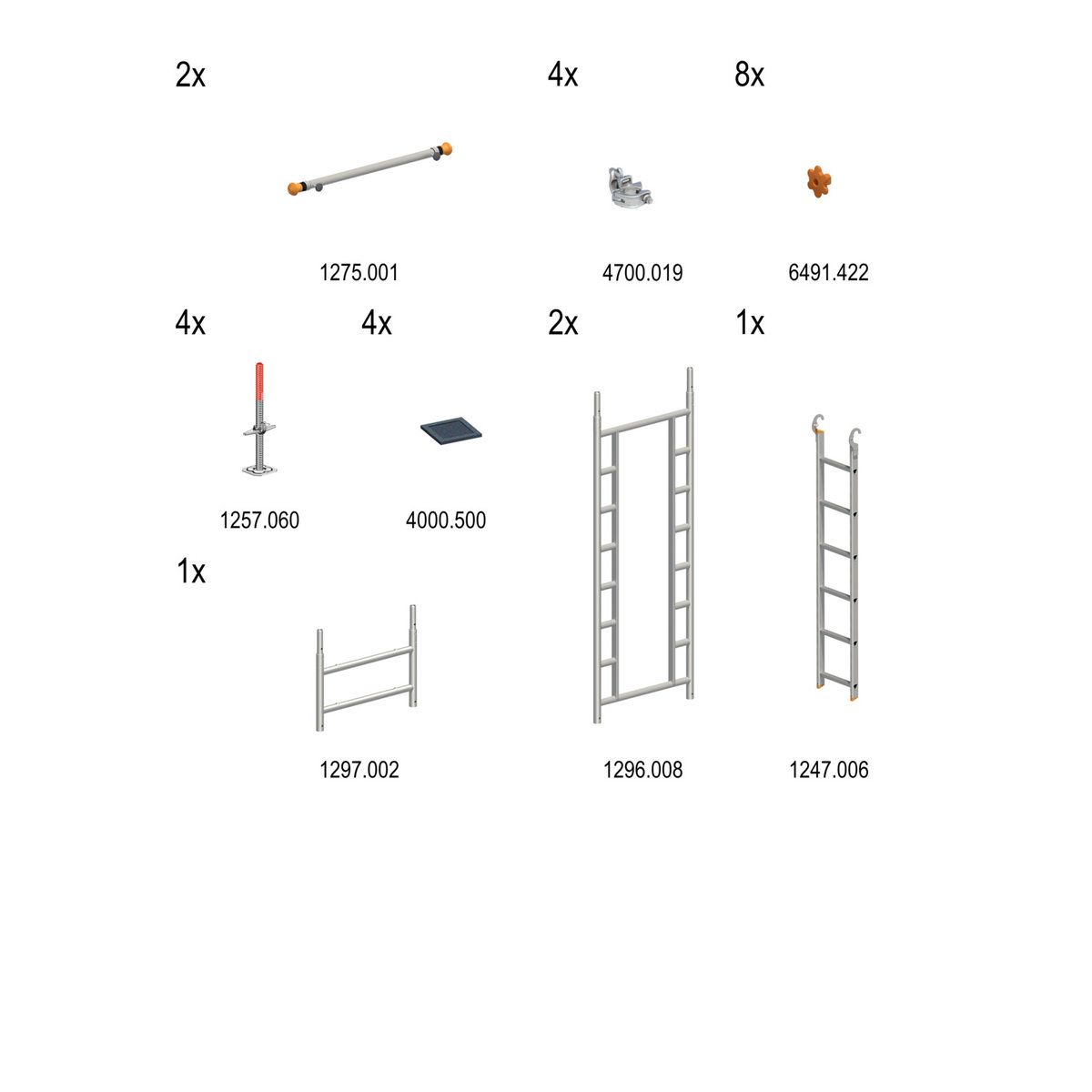 2x

1275.001

4x

4700.019

8x

6491.422

4x

1257.060

4x

4000.500

2x

1296.008

1x

1247.006

1x

1297.002