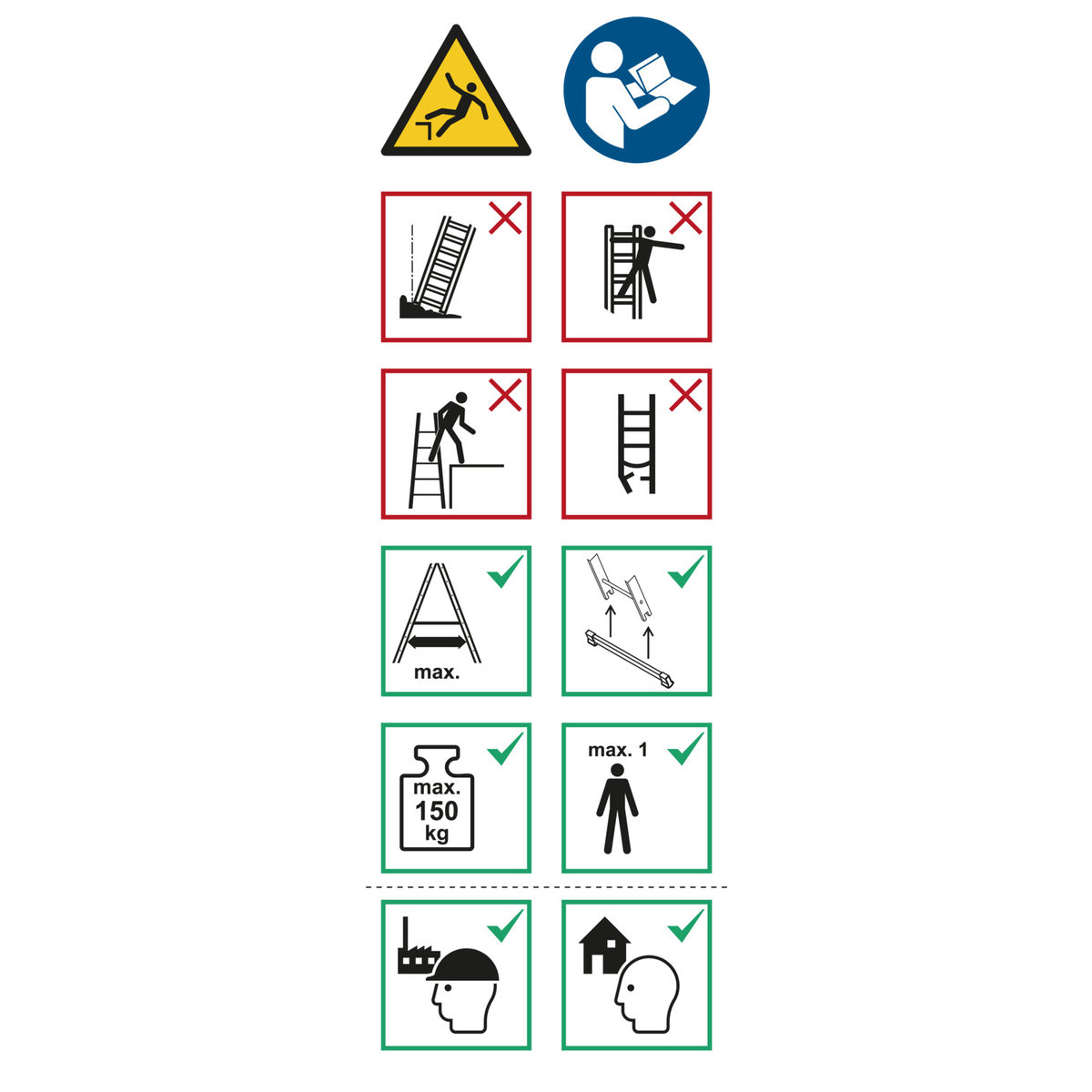 max.

max. 150 kg

max. 1